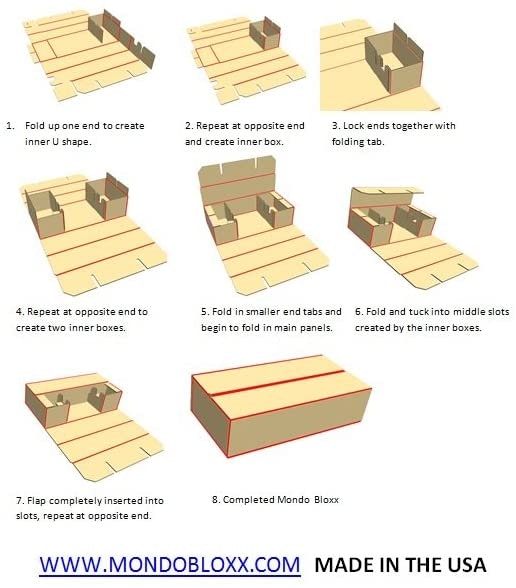 1. Fold up one end to create inner U shape.

2. Repeat at opposite end and create inner box.

3. Lock ends together with folding tab.

4. Repeat at opposite end to create two inner boxes.

5. Fold in smaller end tabs and begin to fold in main panels.

6. Fold and tuck into middle slots created by the inner boxes.

7. Flap completely inserted into slots, repeat at opposite end.

8. Completed Mondo Bloxx

WWW.MONDOBLOXX.COM MADE IN THE USA